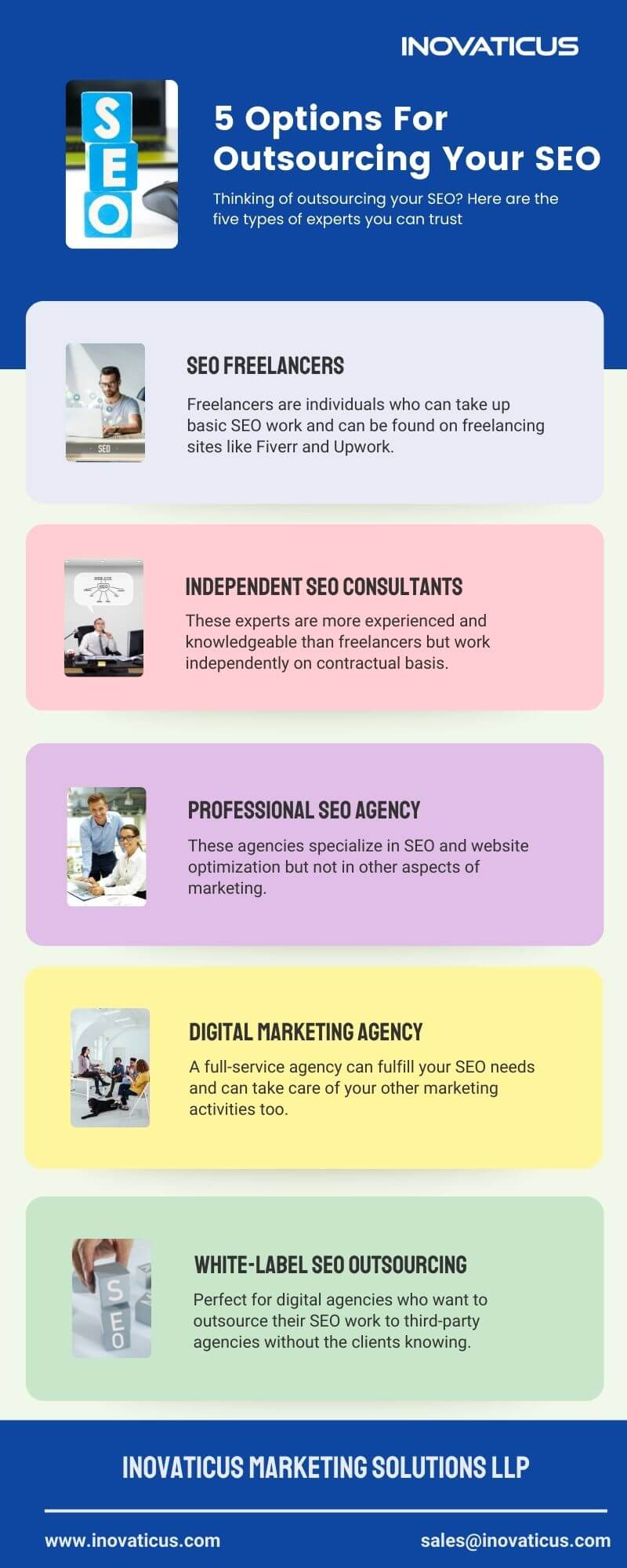 INOVATICUS

SEO

5 Options For Outsourcing Your SEO

Thinking of outsourcing your SEO? Here are the five types of experts you can trust

SEO

SEO FREELANCERS

Freelancers are individuals who can take up basic SEO work and can be found on freelancing sites like Fiverr and Upwork.

SEO

INDEPENDENT SEO CONSULTANTS

These experts are more experienced and knowledgeable than freelancers but work independently on contractual basis.

PROFESSIONAL SEO AGENCY

These agencies specialize in SEO and website optimization but not in other aspects of marketing.

DIGITAL MARKETING AGENCY

A full-service agency can fulfill your SEO needs and can take care of your other marketing activities too.

SEO

WHITE-LABEL SEO OUTSOURCING

Perfect for digital agencies who want to outsource their SEO work to third-party agencies without the clients knowing.

INOVATICUS MARKETING SOLUTIONS LLP

www.inovaticus.com

sales@inovaticus.com